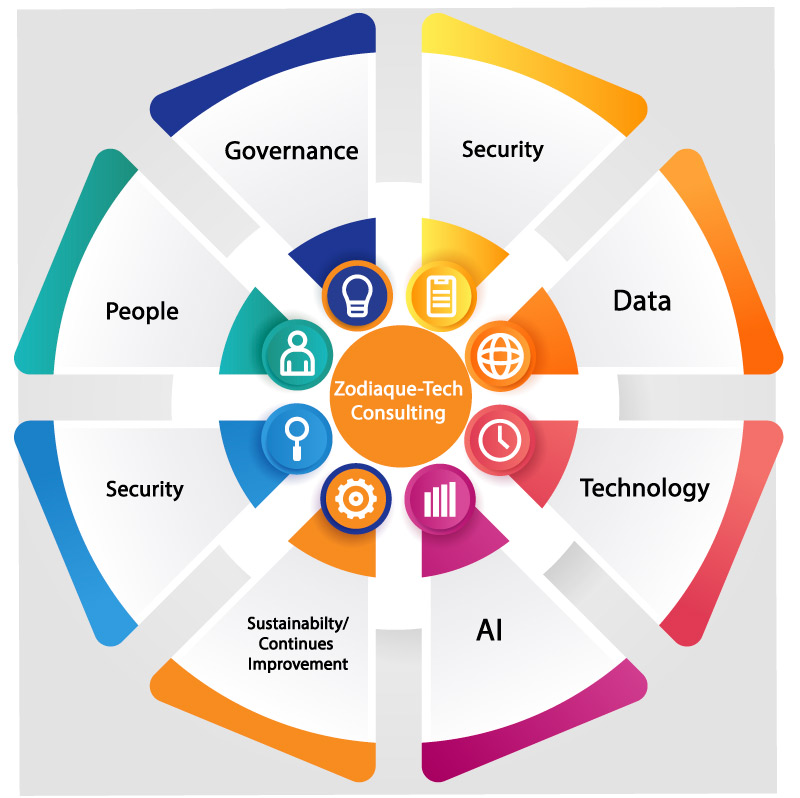 Zodiaque-Tech Consulting

Governance

Security

Data

Technology

AI

Sustainabilty/ Continues Improvement

Security

People